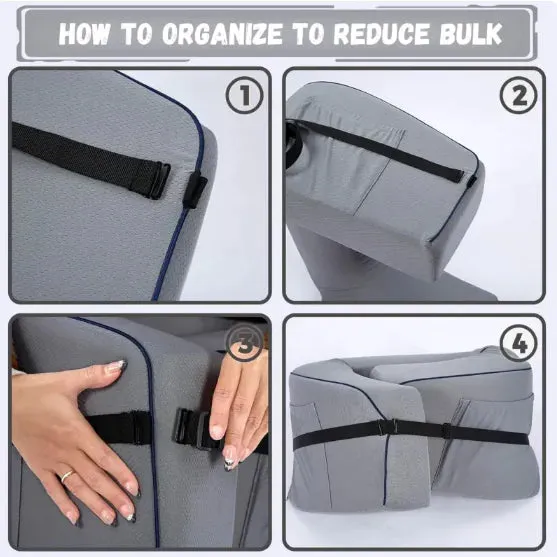 HOW TO ORGANIZE TO REDUCE BULK

1

2

3

4