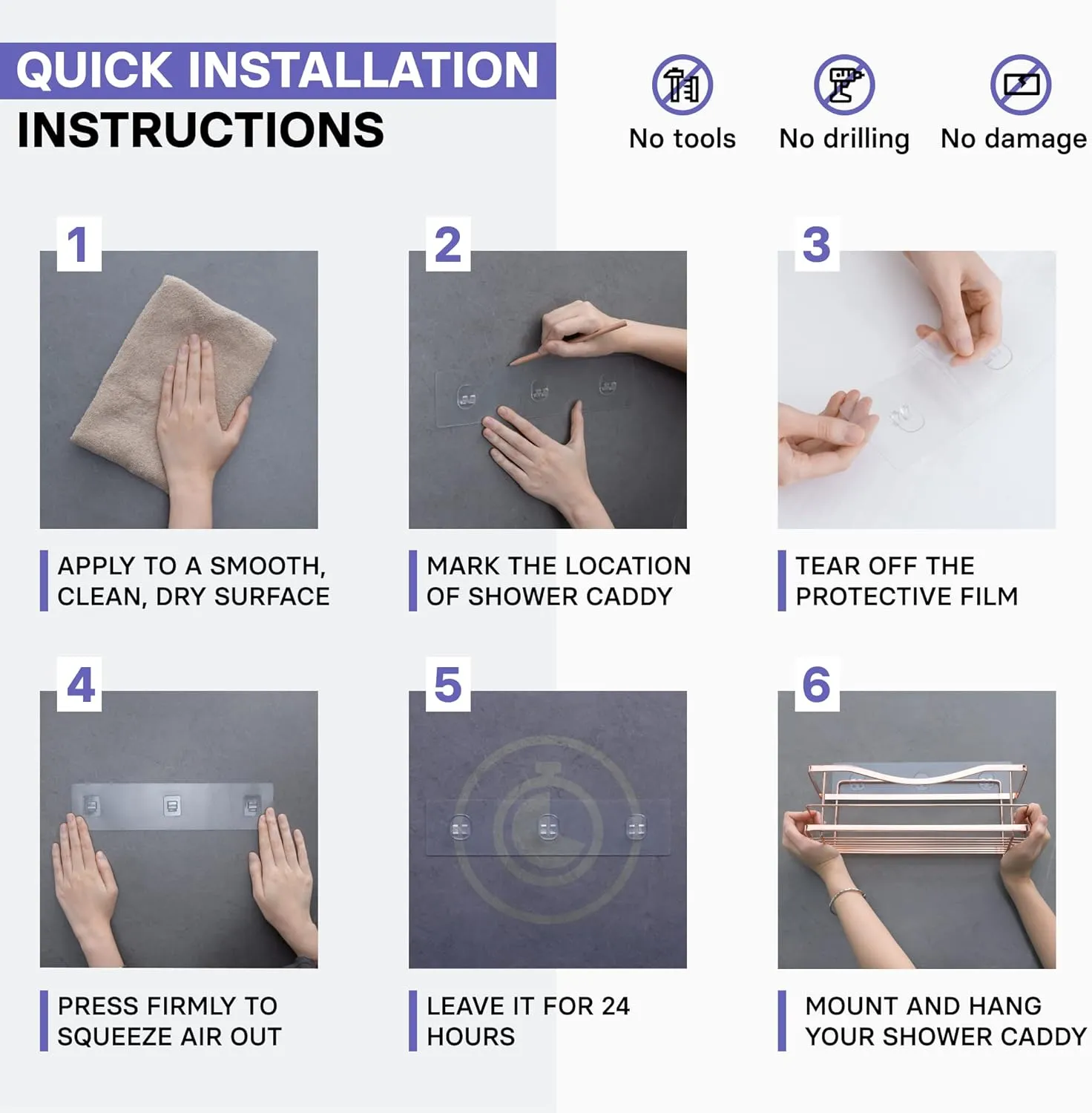 QUICK INSTALLATION
INSTRUCTIONS

No tools

No drilling

No damage

1

APPLY TO A SMOOTH, CLEAN, DRY SURFACE

2

MARK THE LOCATION OF SHOWER CADDY

3

TEAR OFF THE PROTECTIVE FILM

4

PRESS FIRMLY TO SQUEEZE AIR OUT

5

LEAVE IT FOR 24 HOURS

6

MOUNT AND HANG YOUR SHOWER CADDY