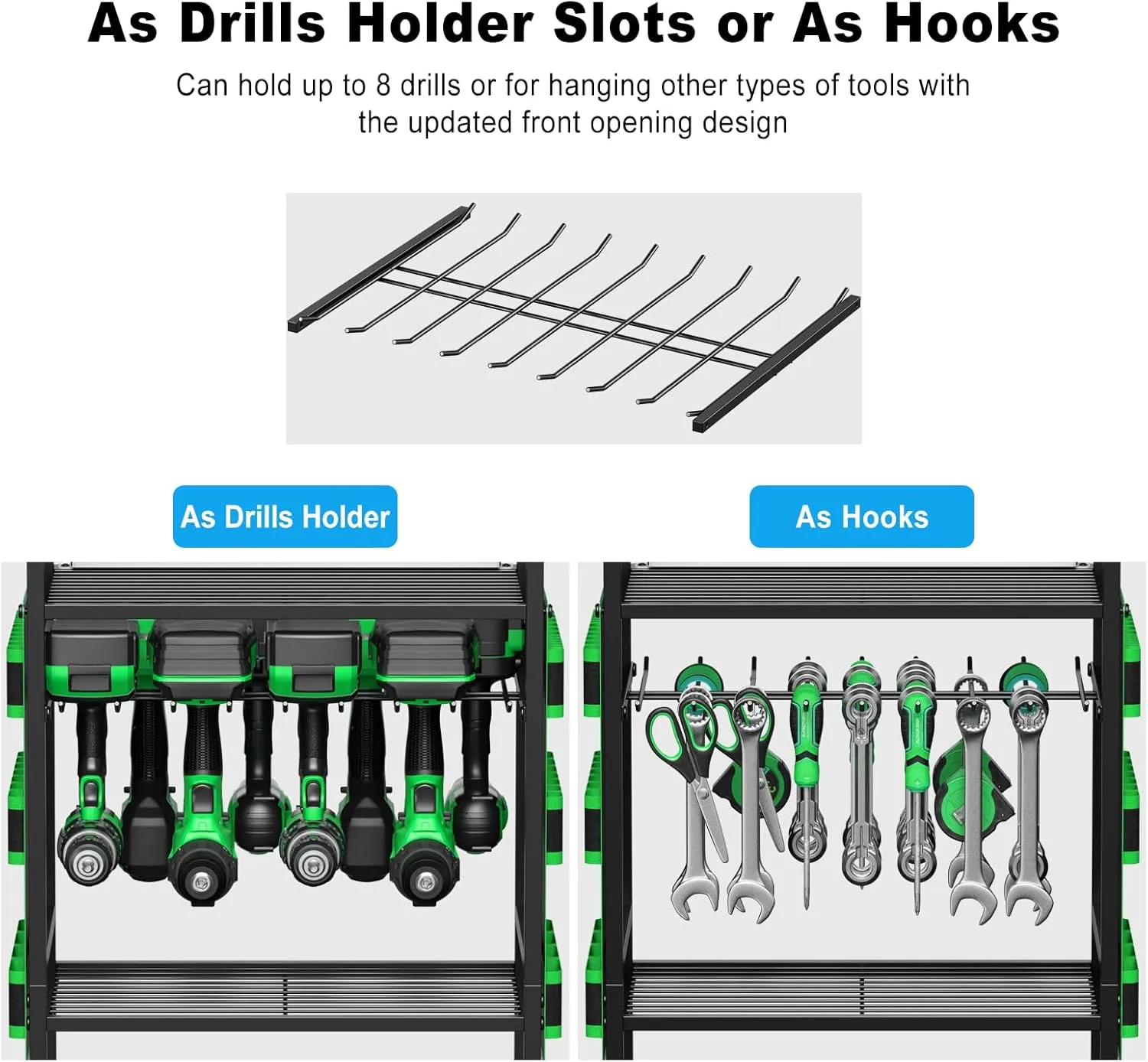 As Drills Holder Slots or As Hooks

Can hold up to 8 drills or for hanging other types of tools with the updated front opening design

As Drills Holder

As Hooks