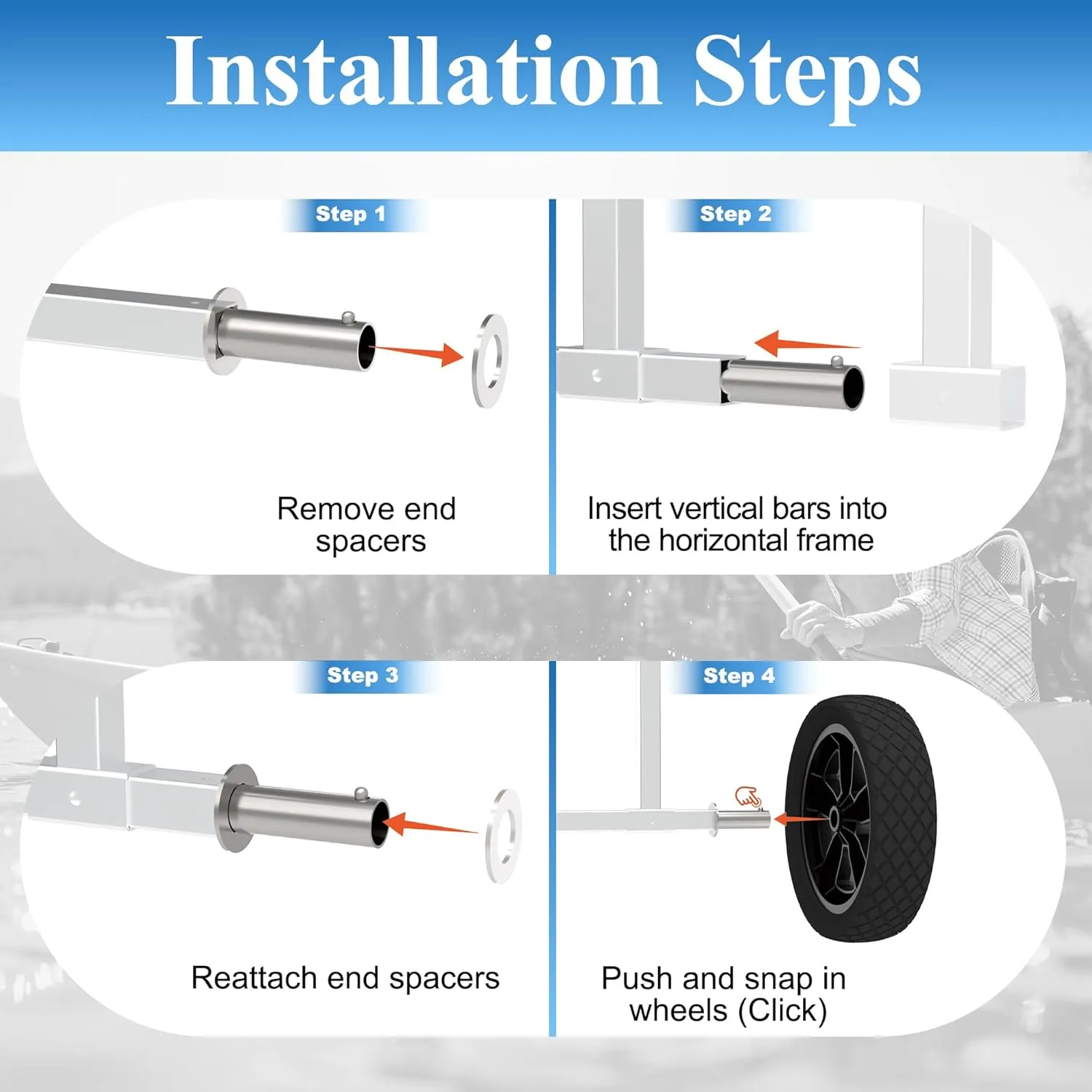 Installation Steps

Step 1

Remove end spacers

Step 2

Insert vertical bars into the horizontal frame

Step 3

Reattach end spacers

Step 4

Push and snap in wheels (Click)