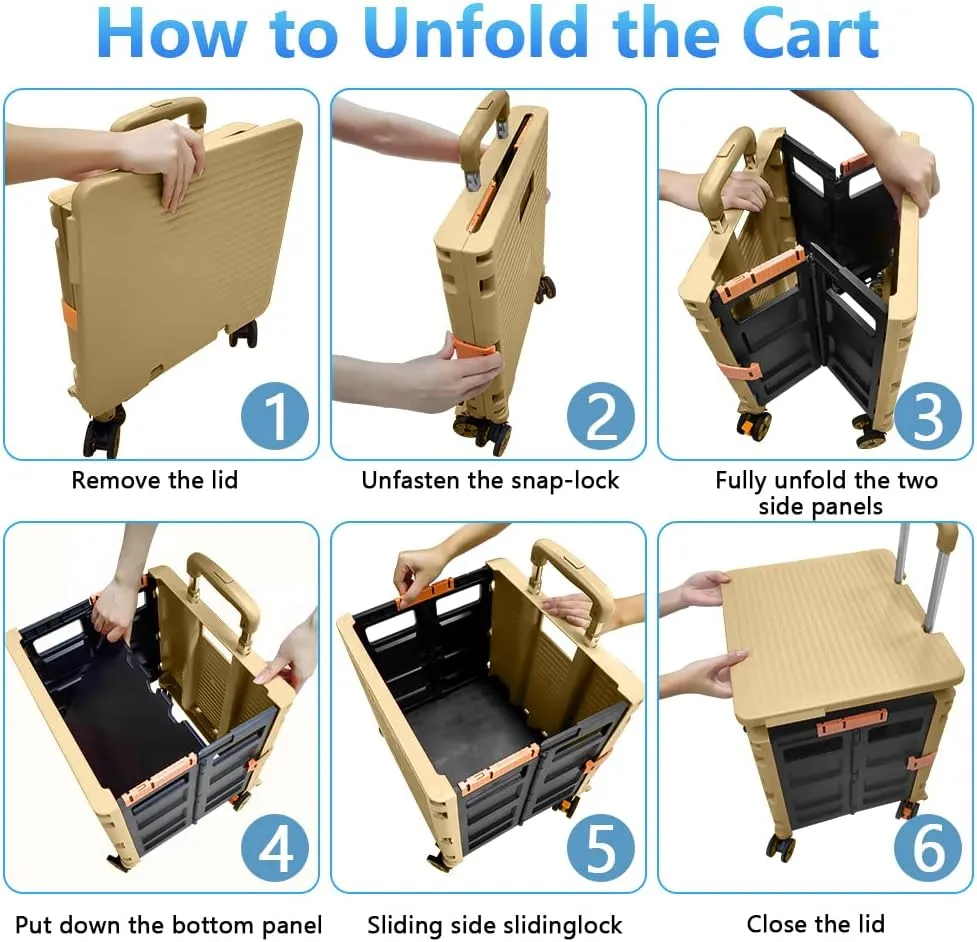 How to Unfold the Cart

1

Remove the lid

2

Unfasten the snap-lock

3

Fully unfold the two side panels

4

Put down the bottom panel

5

Sliding side slidinglock

6

Close the lid