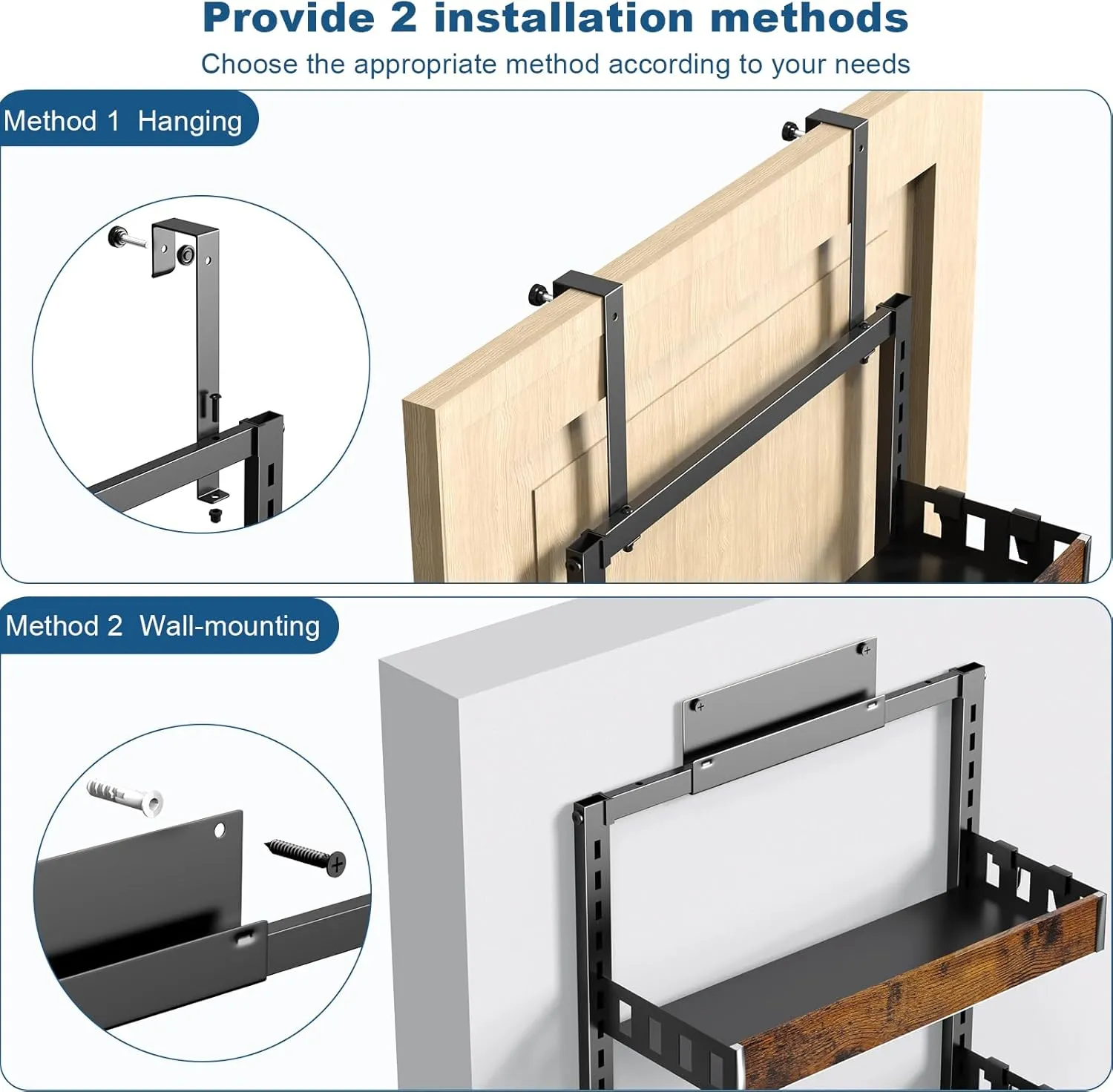 Provide 2 installation methods

Choose the appropriate method according to your needs

Method 1 Hanging

Method 2 Wall-mounting