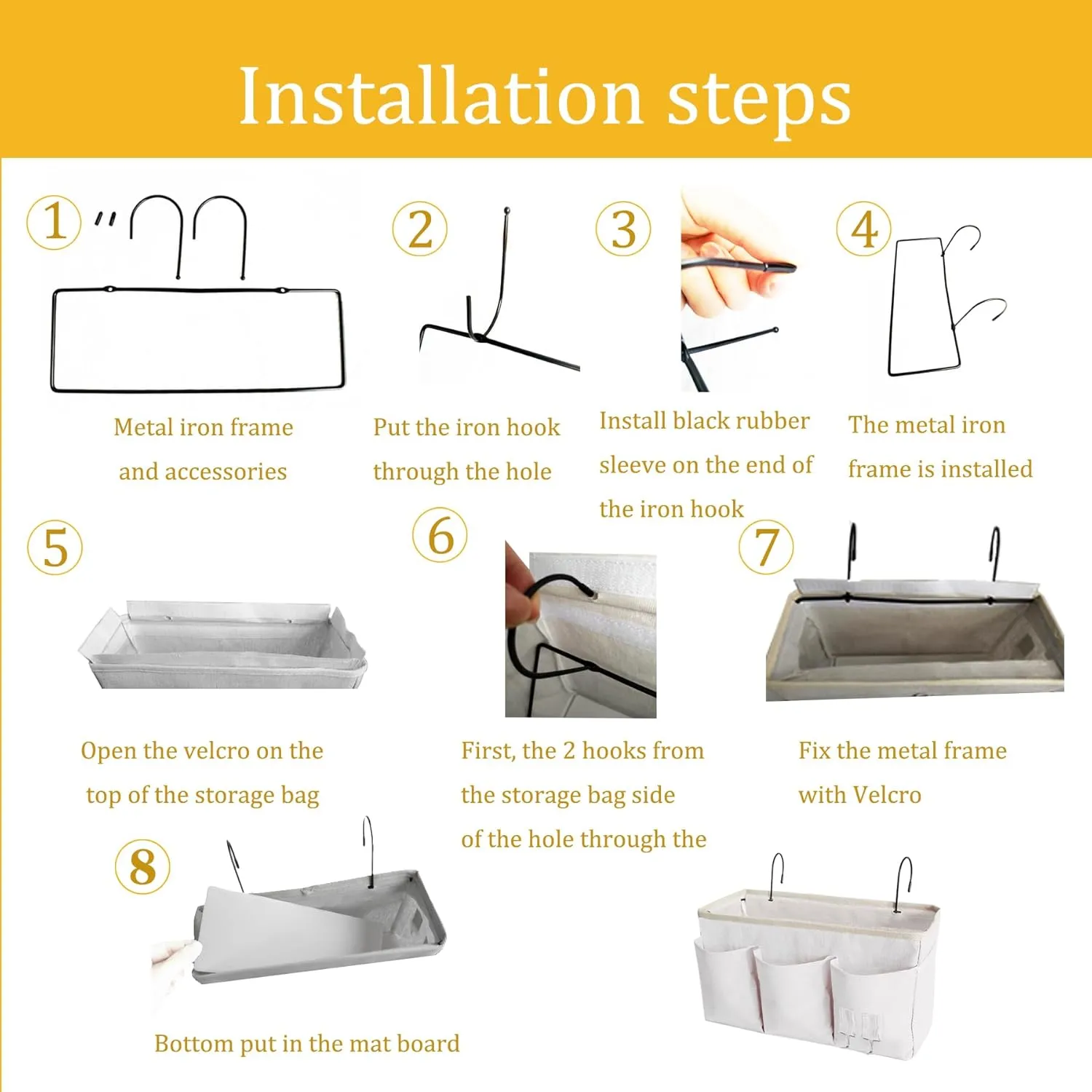 Installation steps

1

Metal iron frame and accessories

2

Put the iron hook through the hole

3

Install black rubber sleeve on the end of the iron hook

4

The metal iron frame is installed

5

Open the velcro on the top of the storage bag

6

First, the 2 hooks from the storage bag side of the hole through the

7

Fix the metal frame with Velcro

8

Bottom put in the mat board