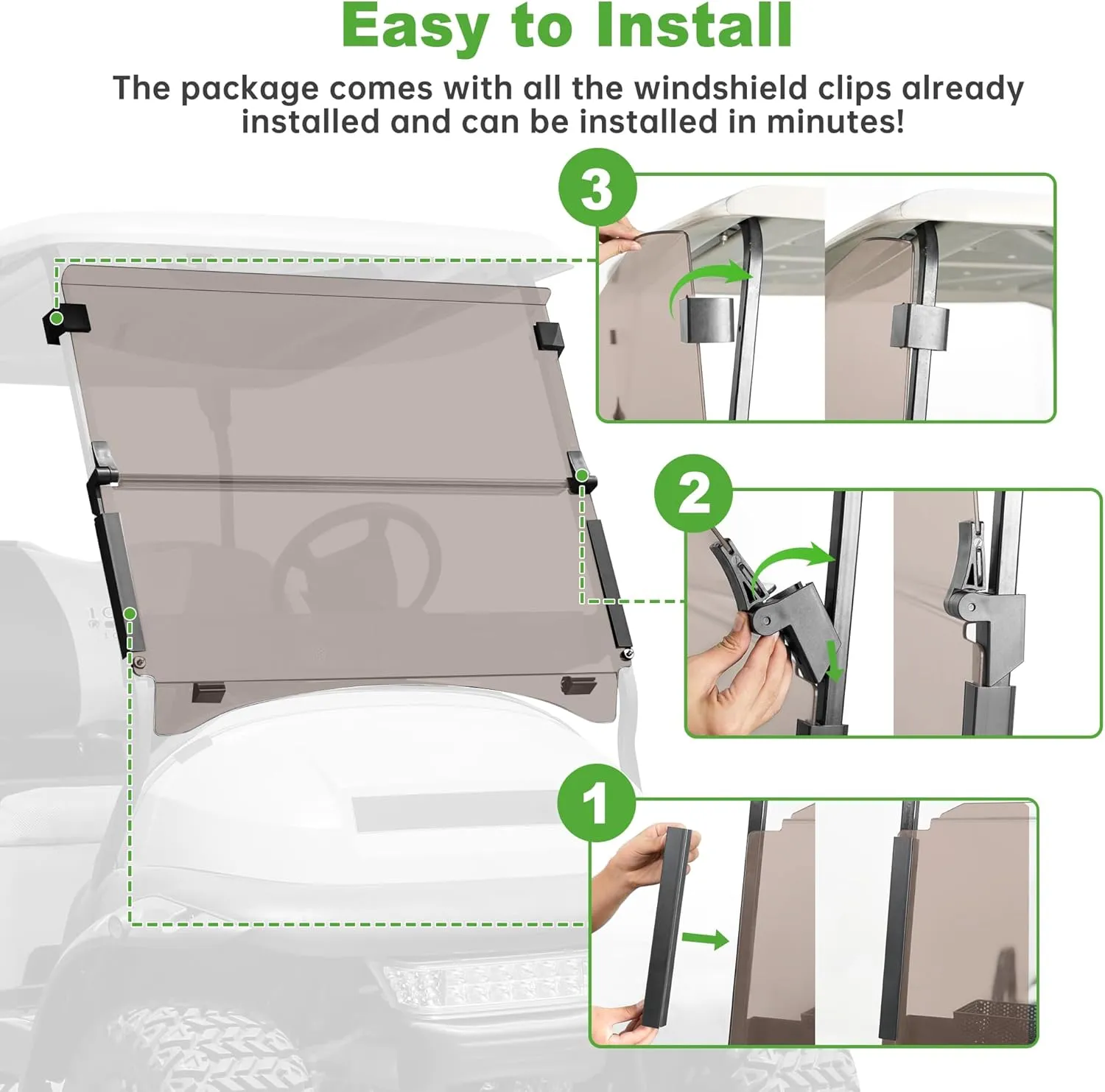 Easy to Install

The package comes with all the windshield clips already installed and can be installed in minutes!

3

2

1