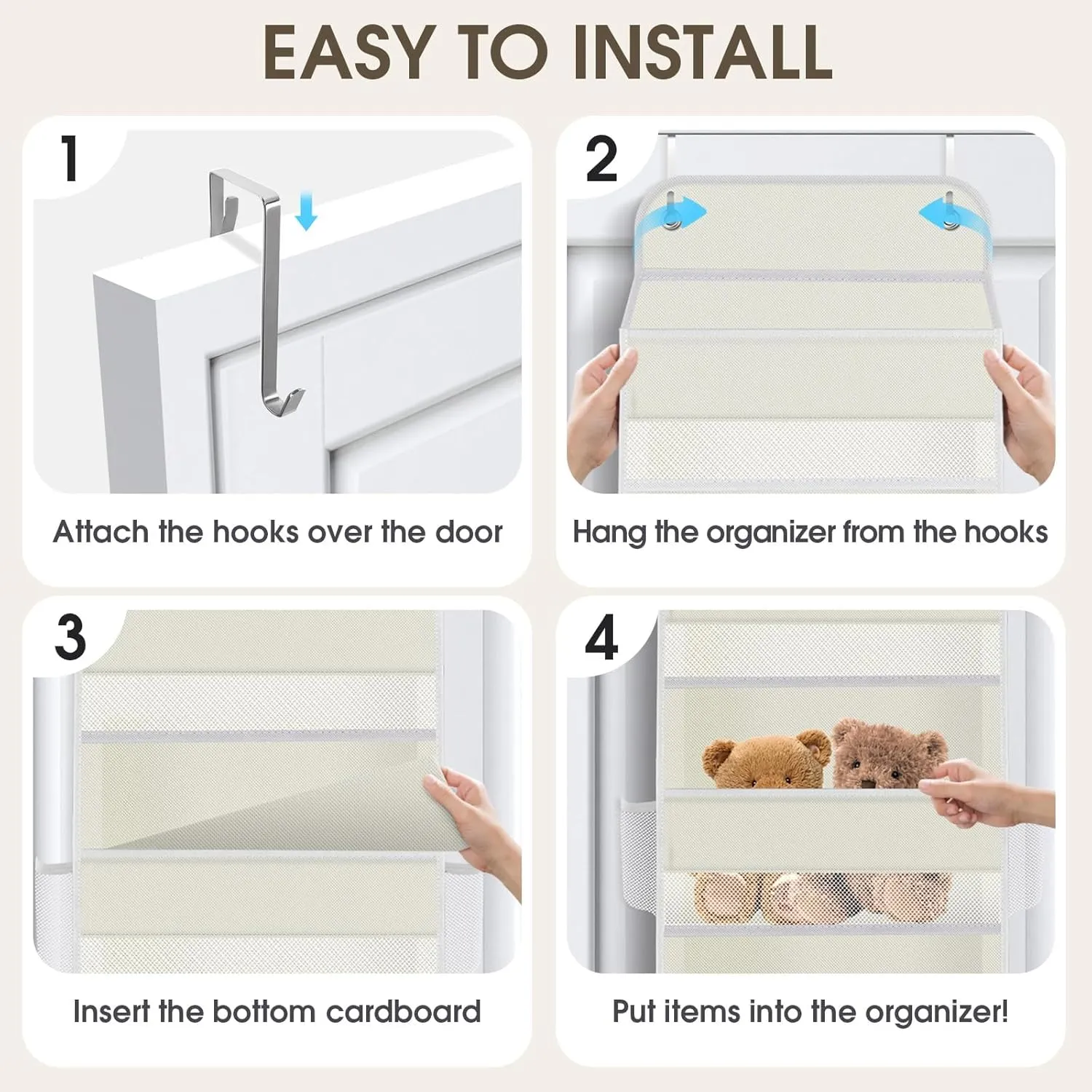 EASY TO INSTALL

1

Attach the hooks over the door

2

Hang the organizer from the hooks

3

Insert the bottom cardboard

4

Put items into the organizer!